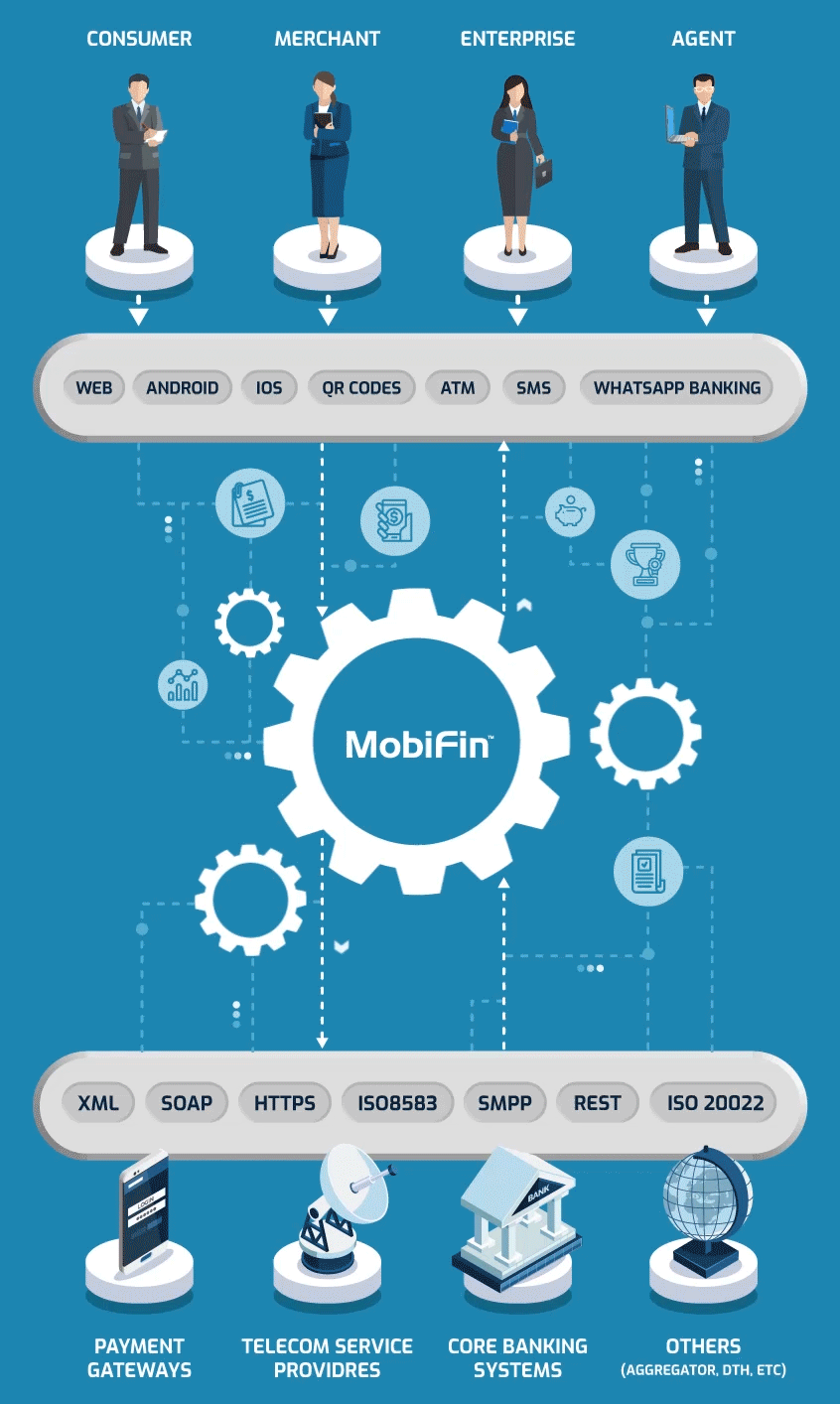 CONSUMER
MERCHANT
ENTERPRISE
AGENT

WEB
ANDROID
IOS
QR CODES
ATM
SMS
WHATSAPP BANKING

MobiFin™

XML
SOAP
HTTPS
ISO8583
SMPP
REST
ISO 20022

LOGIN

BANK

PAYMENT GATEWAYS
TELECOM SERVICE PROVIDRES
CORE BANKING SYSTEMS
OTHERS (AGGREGATOR, DTH, ETC)